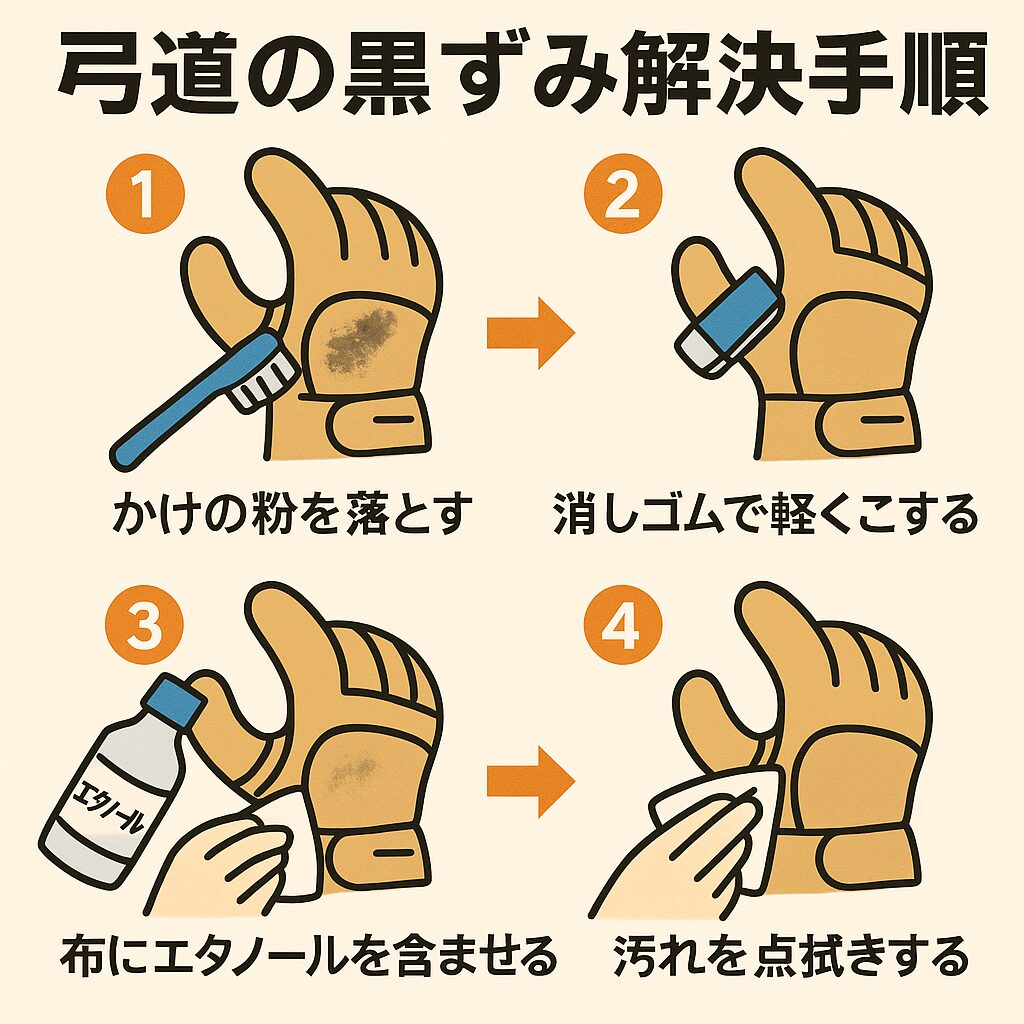 弓道の黒ずみ解決手順

1

かけの粉を落とす

2

消しゴムで軽くこする

3

エタノール

布にエタノールを含ませる

4

汚れを点拭きする